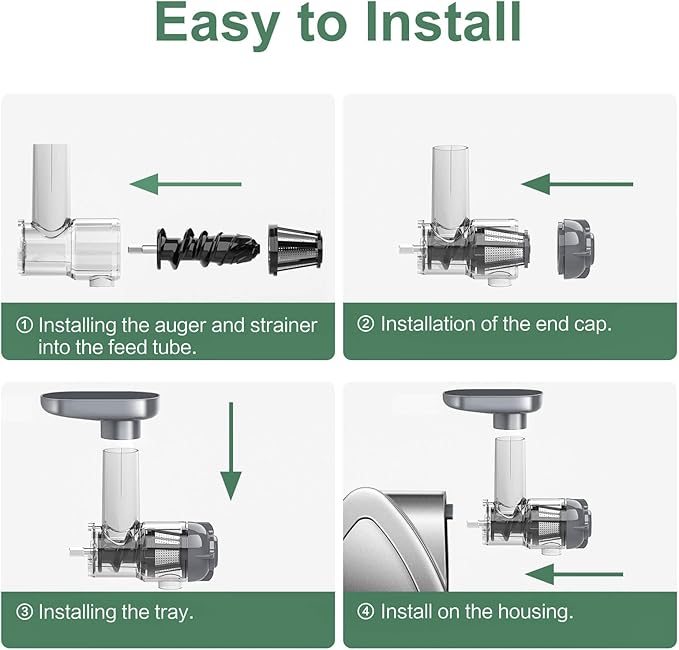 Easy to Install

① Installing the auger and strainer into the feed tube.

② Installation of the end cap.

③ Installing the tray.

④ Install on the housing.