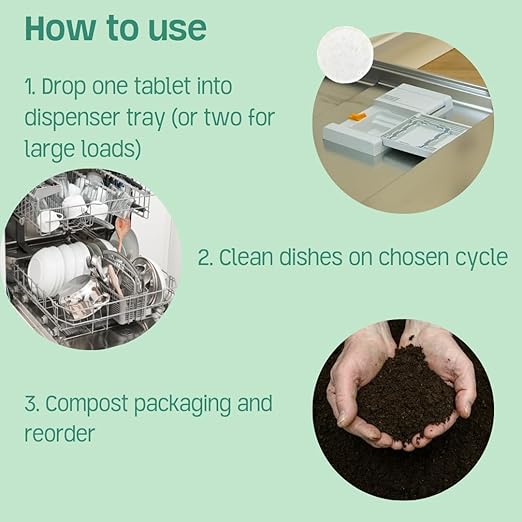 How to use

1. Drop one tablet into dispenser tray (or two for large loads)

2. Clean dishes on chosen cycle

3. Compost packaging and reorder