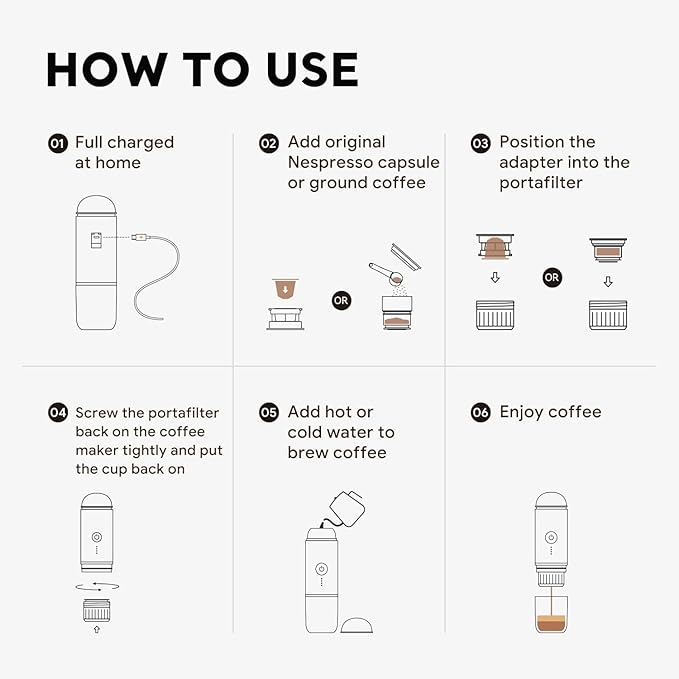 HOW TO USE

01 Full charged at home

02 Add original Nespresso capsule or ground coffee

OR

03 Position the adapter into the portafilter

OR

04 Screw the portafilter back on the coffee maker tightly and put the cup back on

05 Add hot or cold water to brew coffee

06 Enjoy coffee