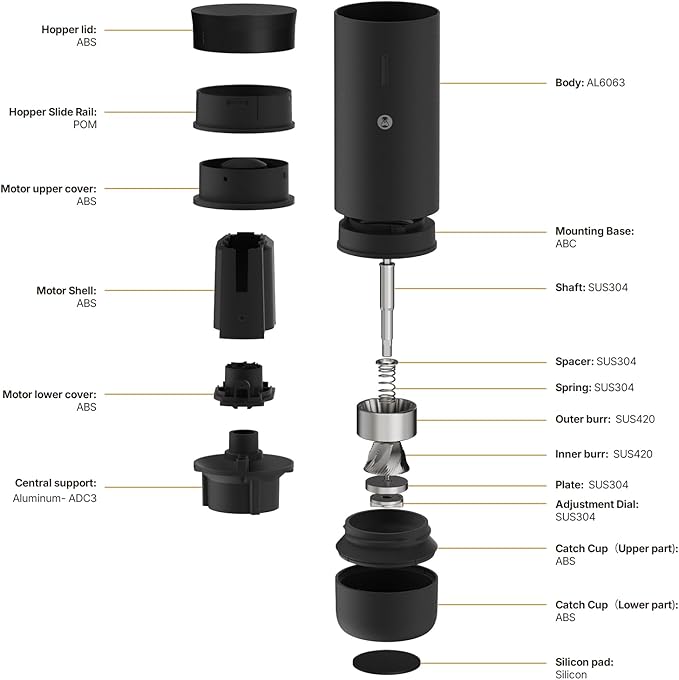 Hopper lid:
ABS

Hopper Slide Rail:
POM

Motor upper cover:
ABS

Motor Shell:
ABS

Motor lower cover:
ABS

Central support:
Aluminum- ADC3

Body: AL6063

Mounting Base:
ABC

Shaft: SUS304

Spacer: SUS304

Spring: SUS304

Outer burr: SUS420

Inner burr: SUS420

Plate: SUS304

Adjustment Dial:
SUS304

Catch Cup（Upper part):
ABS

Catch Cup（Lower part):
ABS

Silicon pad:
Silicon