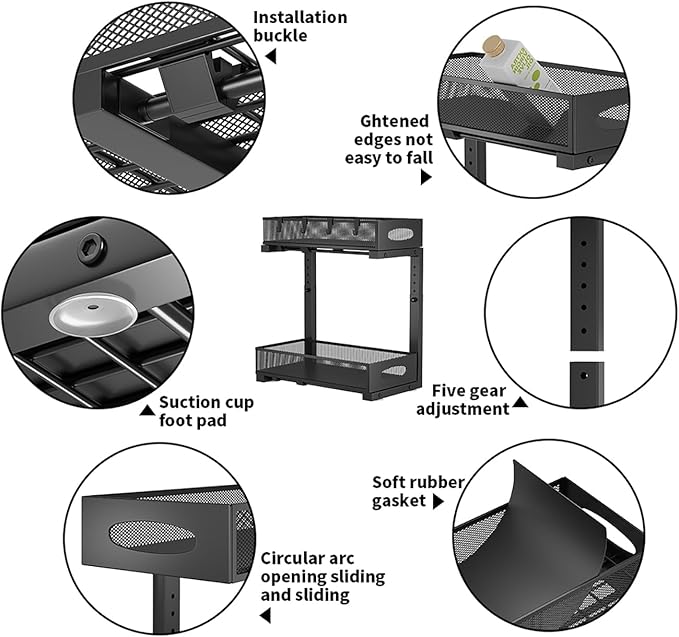 Installation buckle

Ghtened edges not easy to fall

Suction cup foot pad

Five gear adjustment

Soft rubber gasket

Circular arc opening sliding and sliding