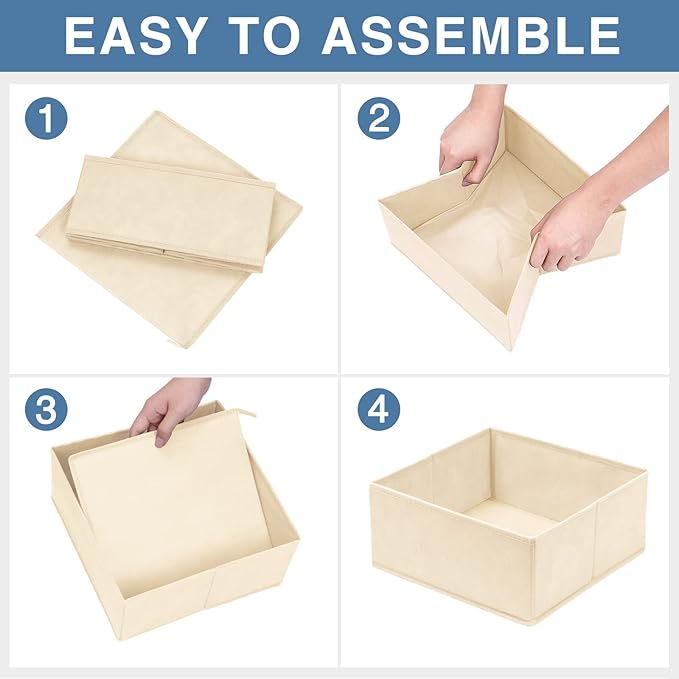 EASY TO ASSEMBLE

1

2

3

4