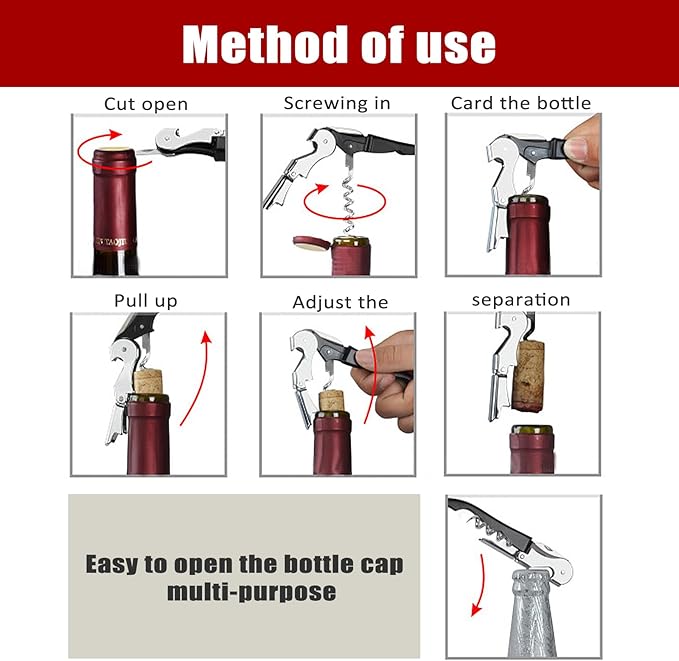 Method of use

Cut open

Screwing in

Card the bottle

Pull up

Adjust the

separation

Easy to open the bottle cap multi-purpose