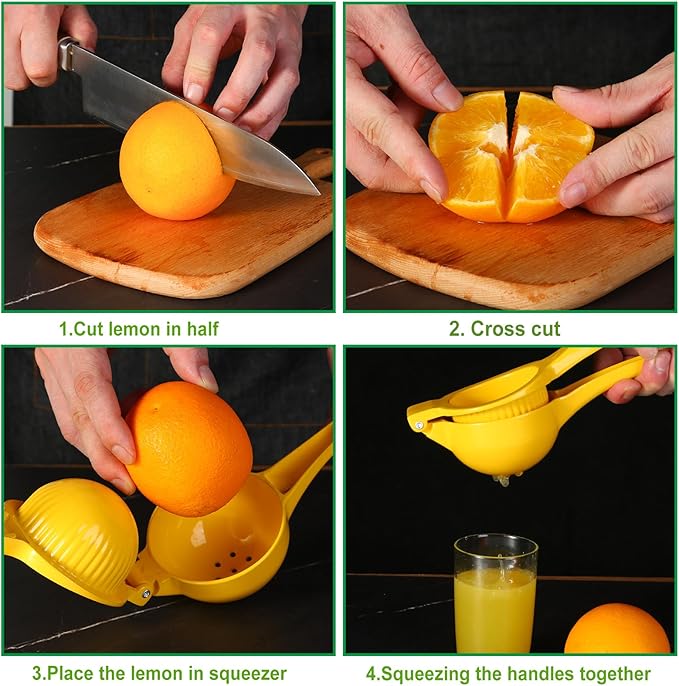 1.Cut lemon in half

2. Cross cut

3.Place the lemon in squeezer

4.Squeezing the handles together