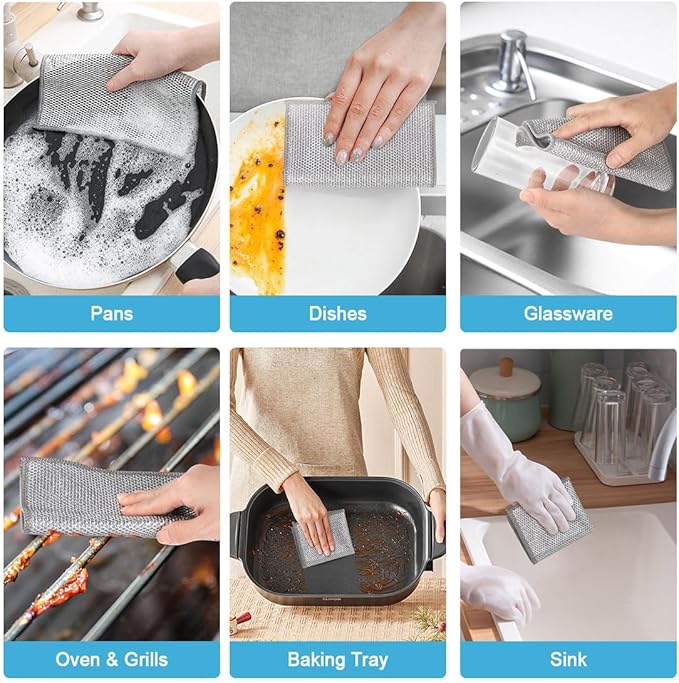 Pans

Dishes

Glassware

Oven & Grills

Baking Tray

Sink