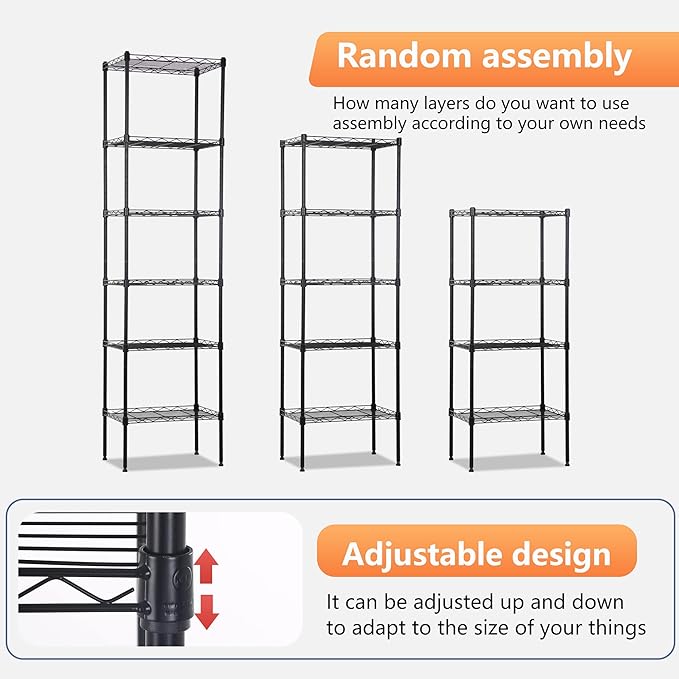 Random assembly

How many layers do you want to use assembly according to your own needs

Adjustable design

It can be adjusted up and down to adapt to the size of your things