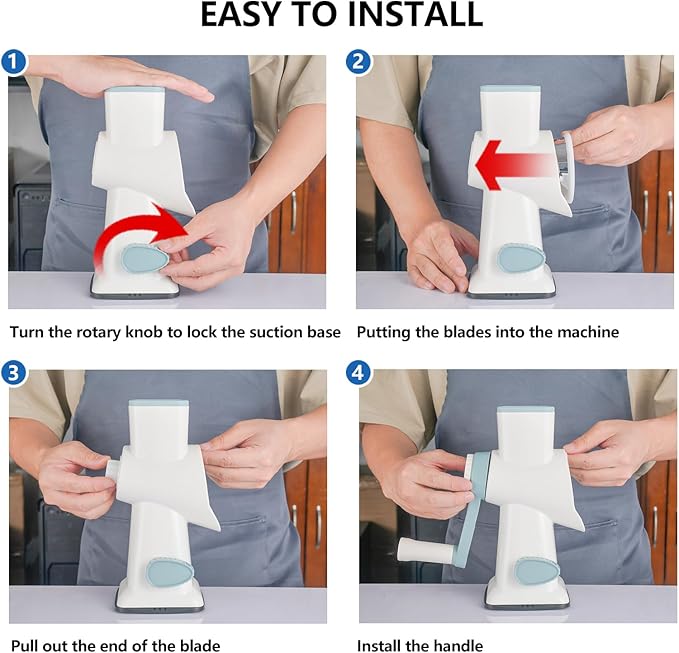 EASY TO INSTALL

1

Turn the rotary knob to lock the suction base

2

Putting the blades into the machine

3

Pull out the end of the blade

4

Install the handle