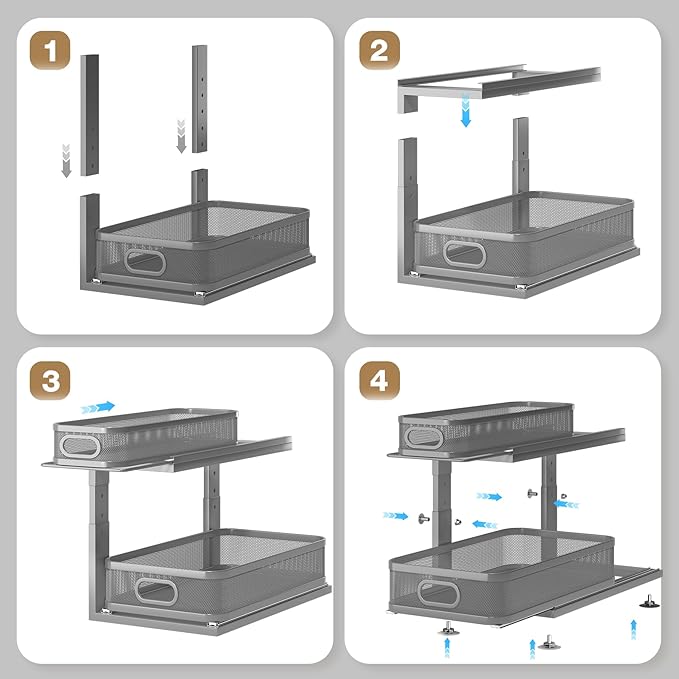 1

2

3

4