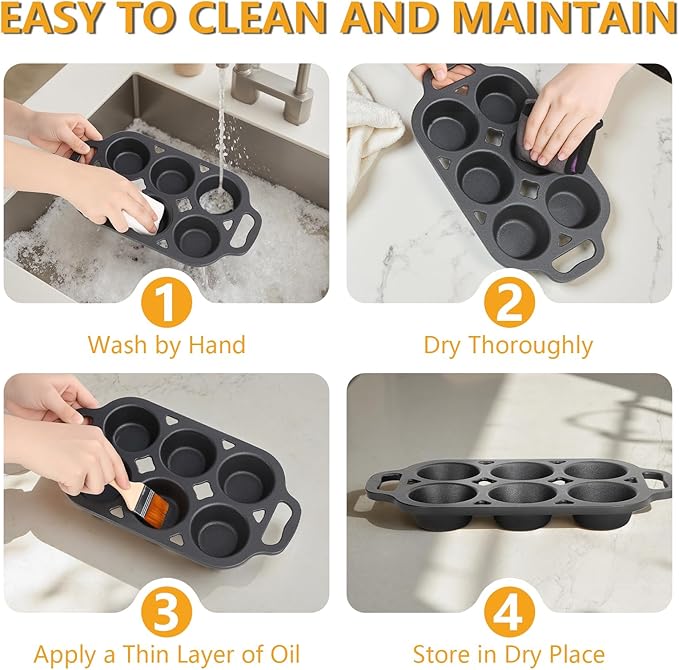 EASY TO CLEAN AND MAINTAIN

1
Wash by Hand

2
Dry Thoroughly

3
Apply a Thin Layer of Oil

4
Store in Dry Place