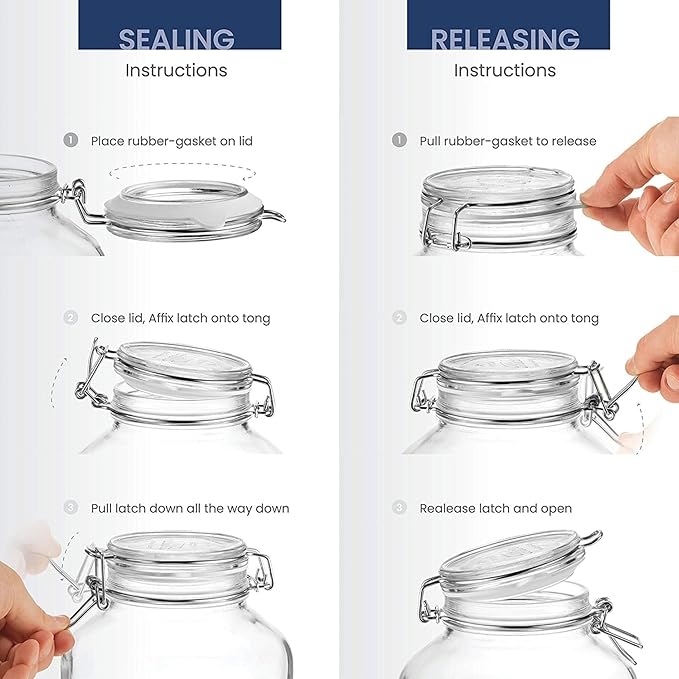 SEALING
Instructions

1 Place rubber-gasket on lid

2 Close lid, Affix latch onto tong

3 Pull latch down all the way down

RELEASING
Instructions

1 Pull rubber-gasket to release

2 Close lid, Affix latch onto tong

3 Realease latch and open