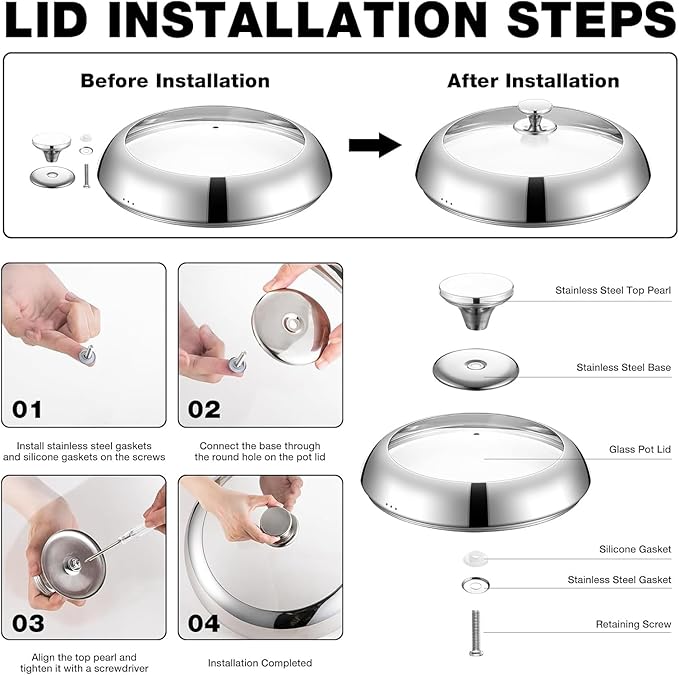 LID INSTALLATION STEPS

Before Installation

After Installation

01

Install stainless steel gaskets and silicone gaskets on the screws

02

Connect the base through the round hole on the pot lid

03

Align the top pearl and tighten it with a screwdriver

04

Installation Completed

Stainless Steel Top Pearl

Stainless Steel Base

Glass Pot Lid

Silicone Gasket

Stainless Steel Gasket

Retaining Screw