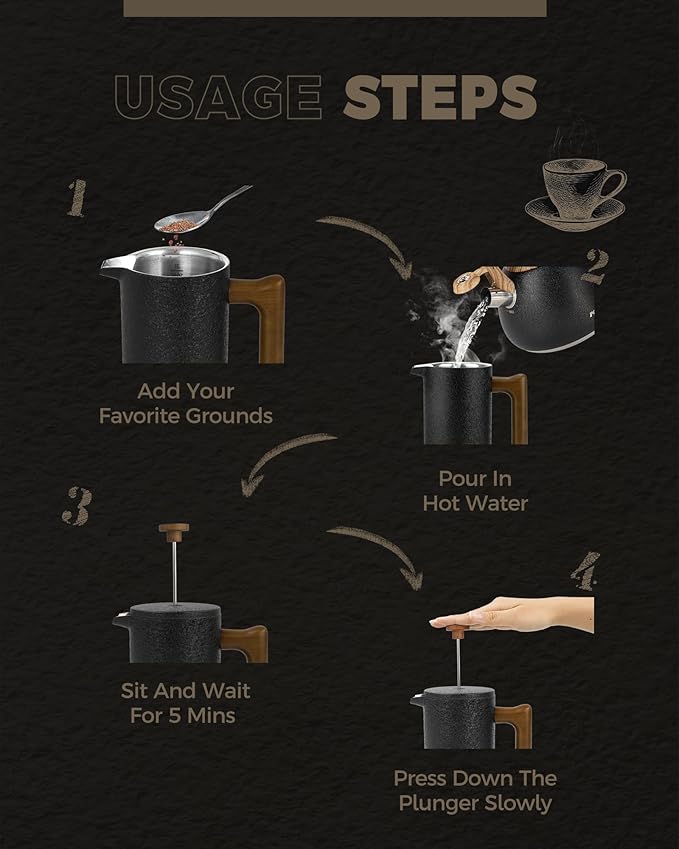 USAGE STEPS

1

Add Your Favorite Grounds

2

Pour In Hot Water

3

Sit And Wait For 5 Mins

4

Press Down The Plunger Slowly