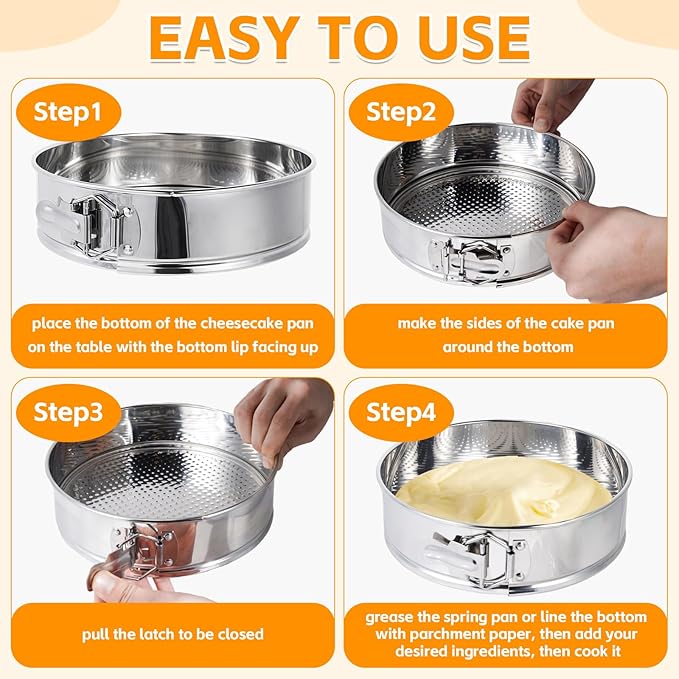 EASY TO USE

Step1

place the bottom of the cheesecake pan on the table with the bottom lip facing up

Step2

make the sides of the cake pan around the bottom

Step3

pull the latch to be closed

Step4

grease the spring pan or line the bottom with parchment paper, then add your desired ingredients, then cook it