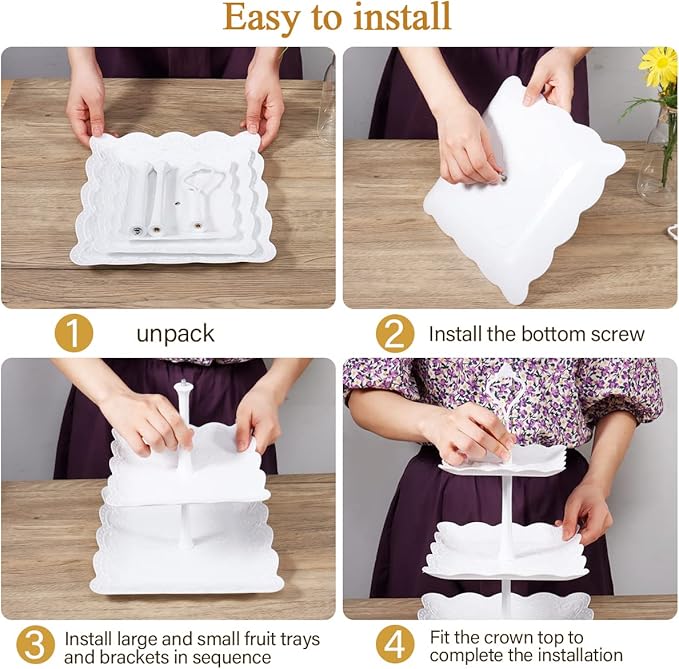 Easy to install

1 unpack

2 Install the bottom screw

3 Install large and small fruit trays and brackets in sequence

4 Fit the crown top to complete the installation