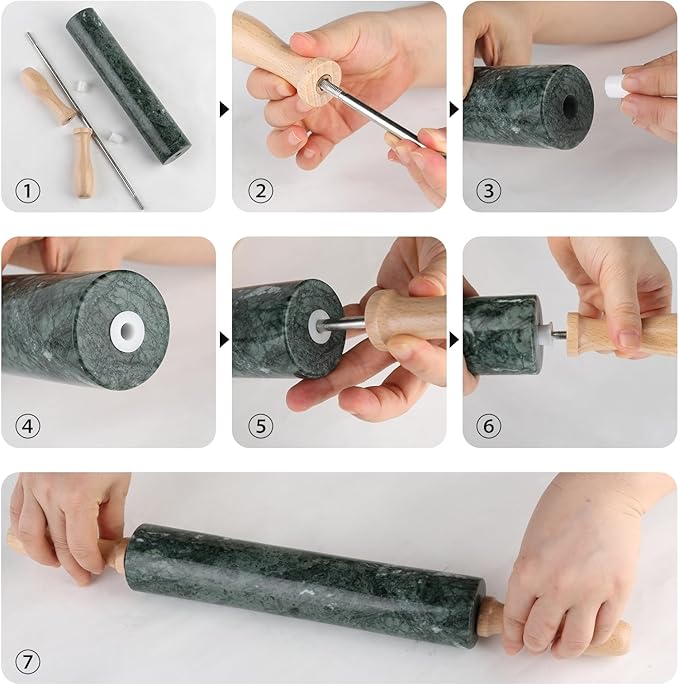 ①
②
③
④
⑤
⑥
⑦