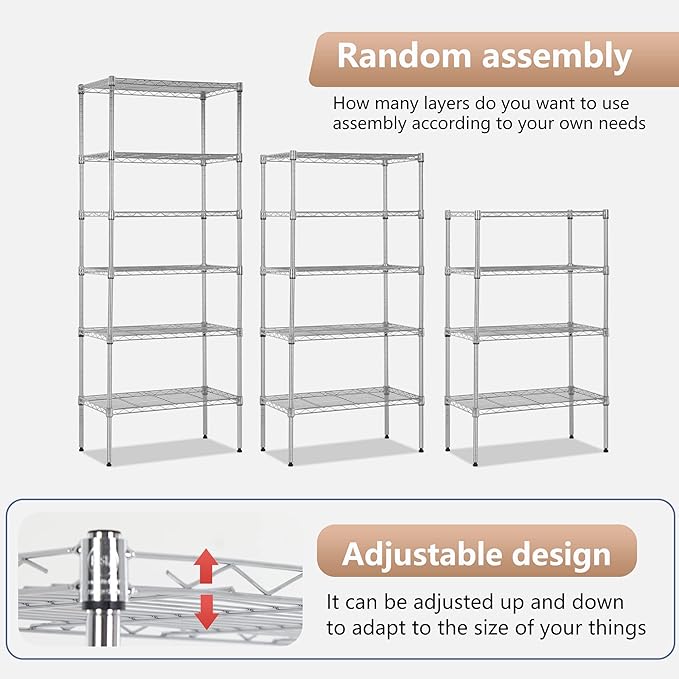 Random assembly

How many layers do you want to use assembly according to your own needs

Adjustable design

It can be adjusted up and down to adapt to the size of your things