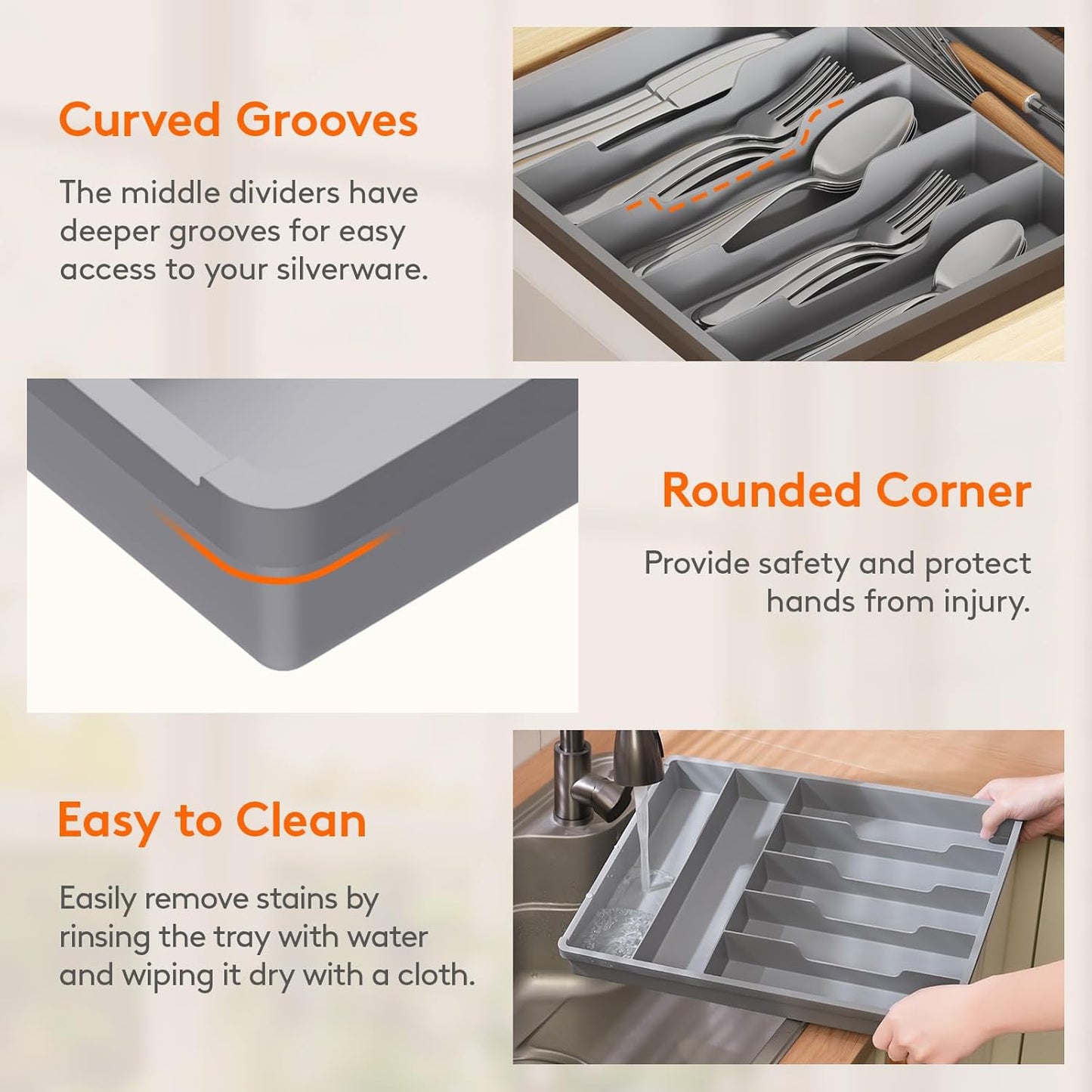 Curved Grooves

The middle dividers have deeper grooves for easy access to your silverware.

Rounded Corner

Provide safety and protect hands from injury.

Easy to Clean

Easily remove stains by rinsing the tray with water and wiping it dry with a cloth.