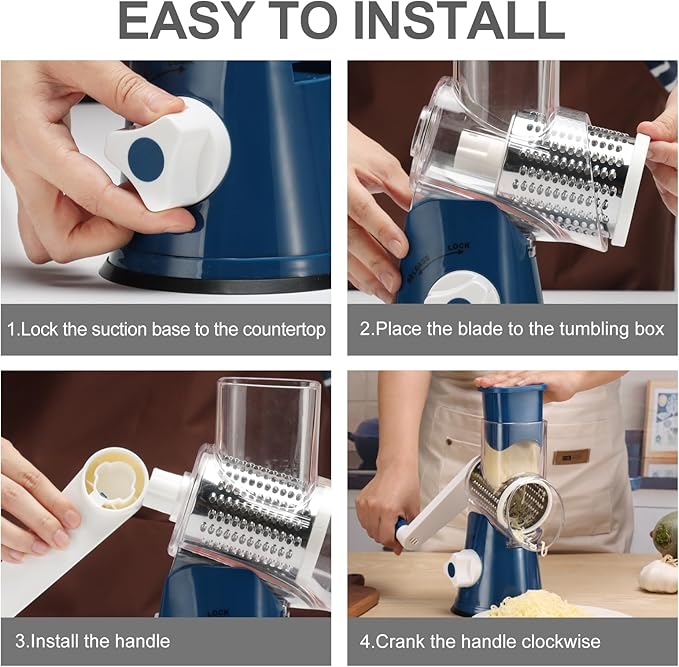 EASY TO INSTALL

RELEASE LOCK

1.Lock the suction base to the countertop

2.Place the blade to the tumbling box

LOCK

3.Install the handle

4.Crank the handle clockwise