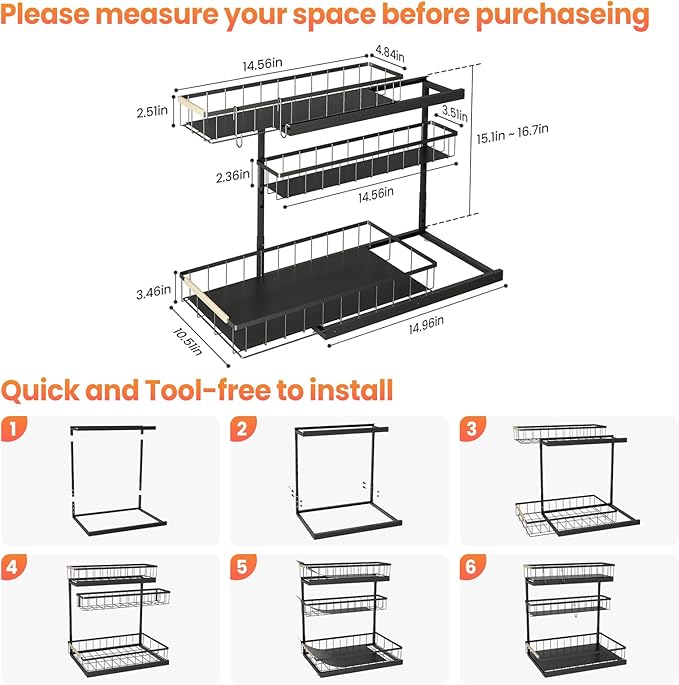 Please measure your space before purchaseing

14.56in
4.84in
2.51in
3.51in
15.1in ~ 16.7in
2.36in
14.56in
3.46in
10.51in
14.96in

Quick and Tool-free to install

1
2
3
4
5
6