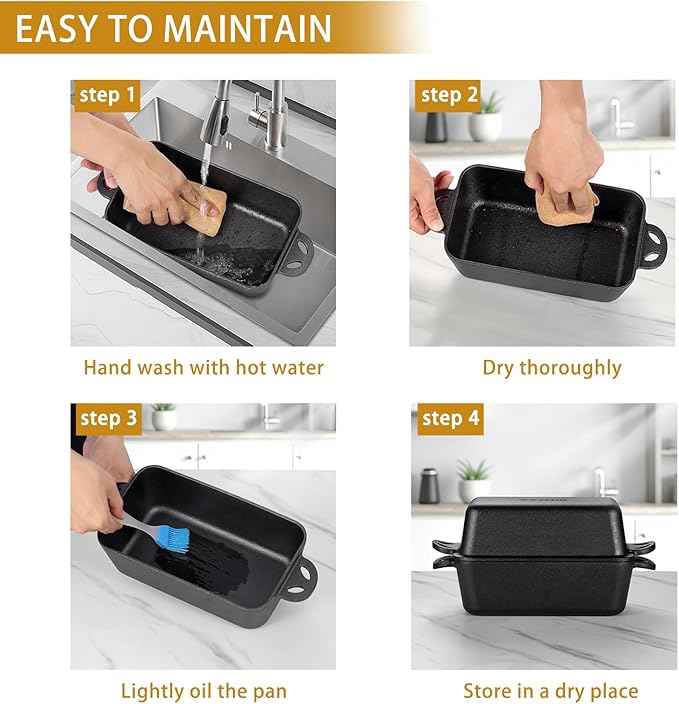 EASY TO MAINTAIN

step 1

Hand wash with hot water

step 2

Dry thoroughly

step 3

Lightly oil the pan

step 4

Store in a dry place