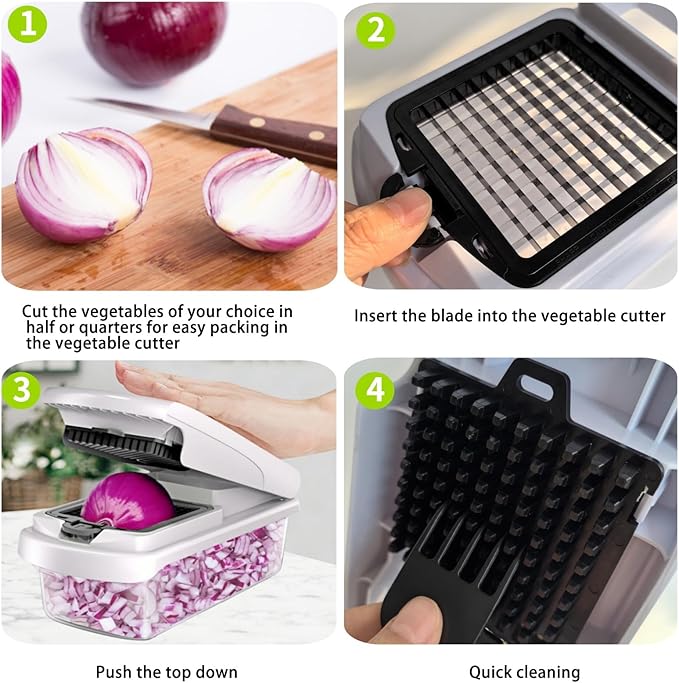 1

Cut the vegetables of your choice in half or quarters for easy packing in the vegetable cutter

2

Insert the blade into the vegetable cutter

3

Push the top down

4

Quick cleaning