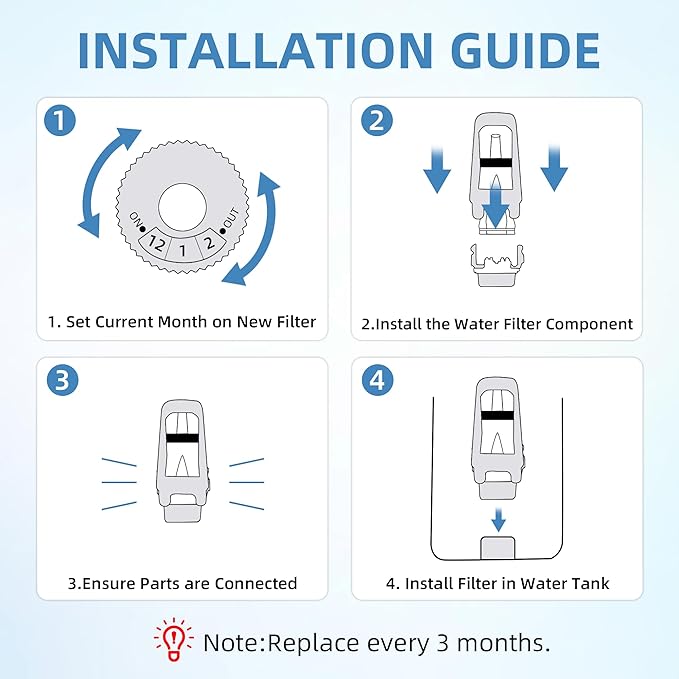 INSTALLATION GUIDE

1

ON 12 1 2 OUT

1. Set Current Month on New Filter

2

2.Install the Water Filter Component

3

3.Ensure Parts are Connected

4

4. Install Filter in Water Tank

Note:Replace every 3 months.