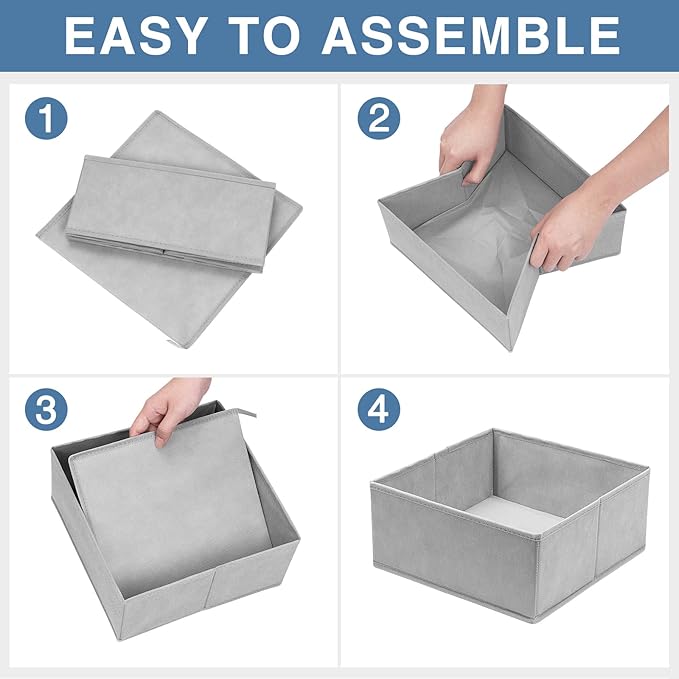 EASY TO ASSEMBLE

1

2

3

4