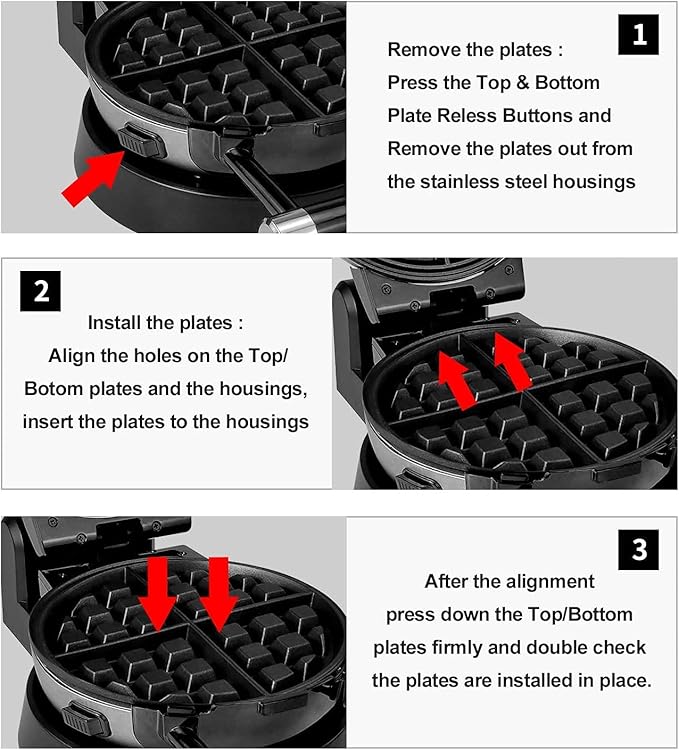 1

Remove the plates :
Press the Top & Bottom Plate Reless Buttons and Remove the plates out from the stainless steel housings

2

Install the plates :
Align the holes on the Top/ Botom plates and the housings, insert the plates to the housings

3

After the alignment press down the Top/Bottom plates firmly and double check the plates are installed in place.