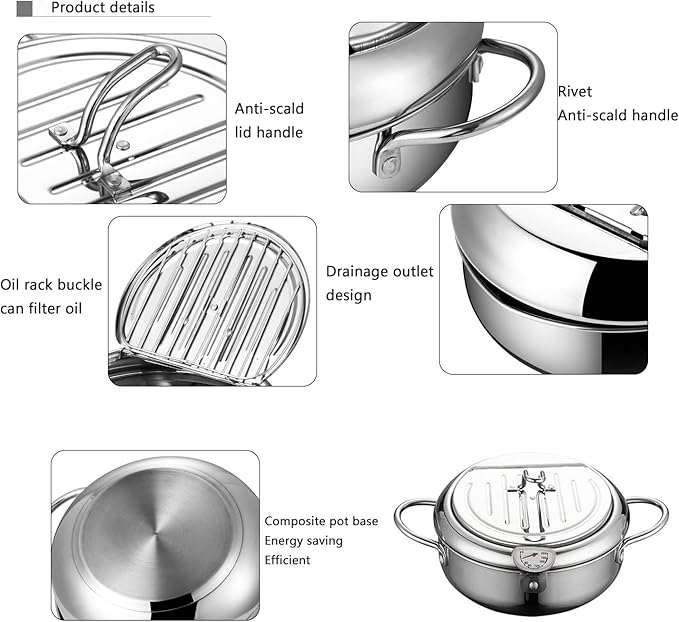 Product details

Anti-scald lid handle

Rivet
Anti-scald handle

Oil rack buckle can filter oil

Drainage outlet design

Composite pot base
Energy saving
Efficient