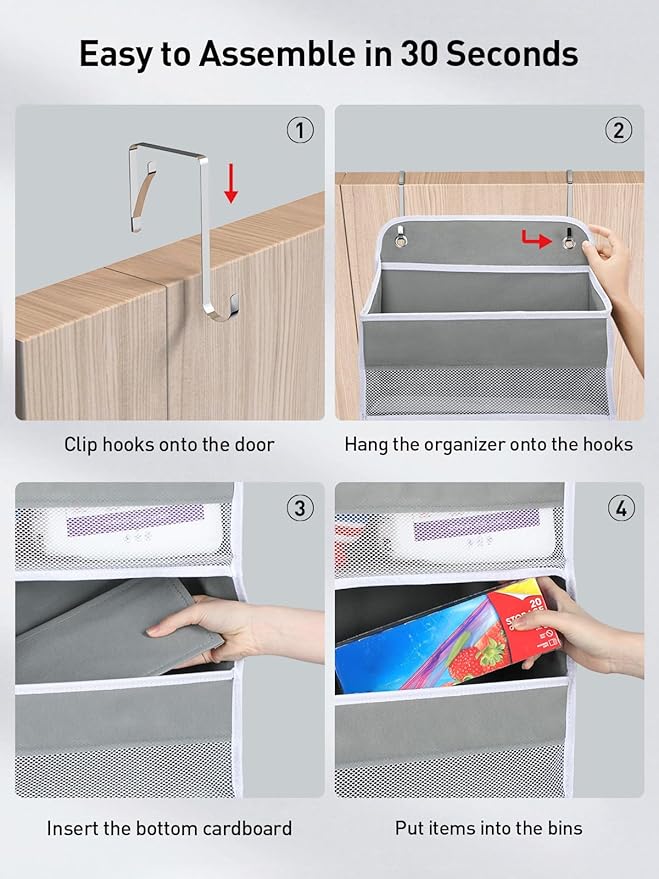 Easy to Assemble in 30 Seconds

①

Clip hooks onto the door

②

Hang the organizer onto the hooks

③

Insert the bottom cardboard

④

20 STORAGE

Put items into the bins