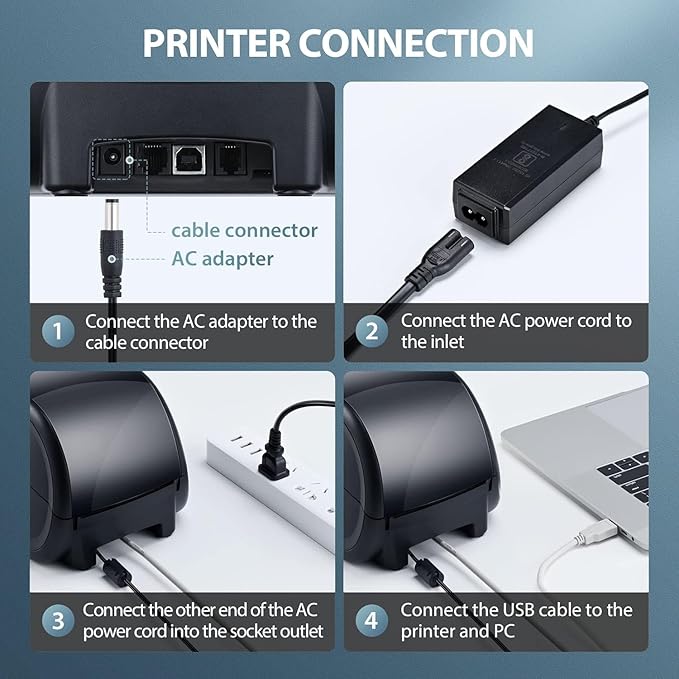 PRINTER CONNECTION

cable connector
AC adapter

1 Connect the AC adapter to the cable connector

2 Connect the AC power cord to the inlet

3 Connect the other end of the AC power cord into the socket outlet

4 Connect the USB cable to the printer and PC