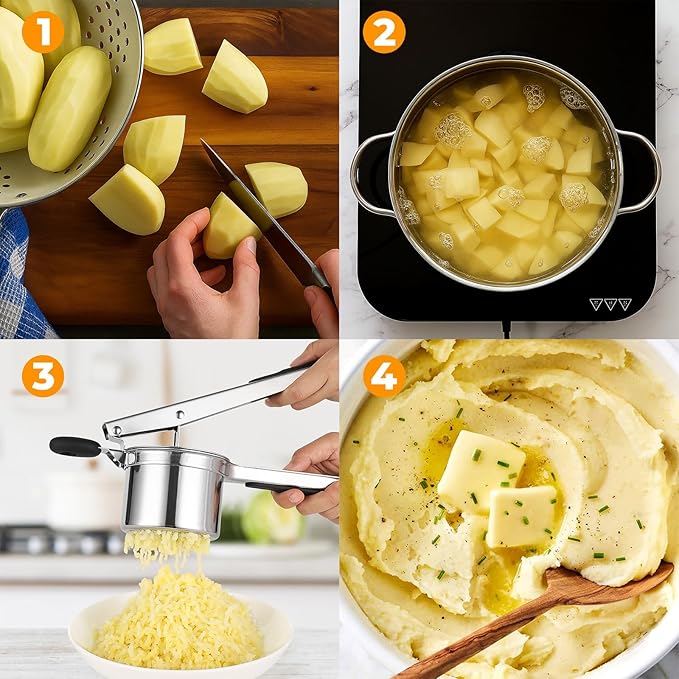 1
2
3
4