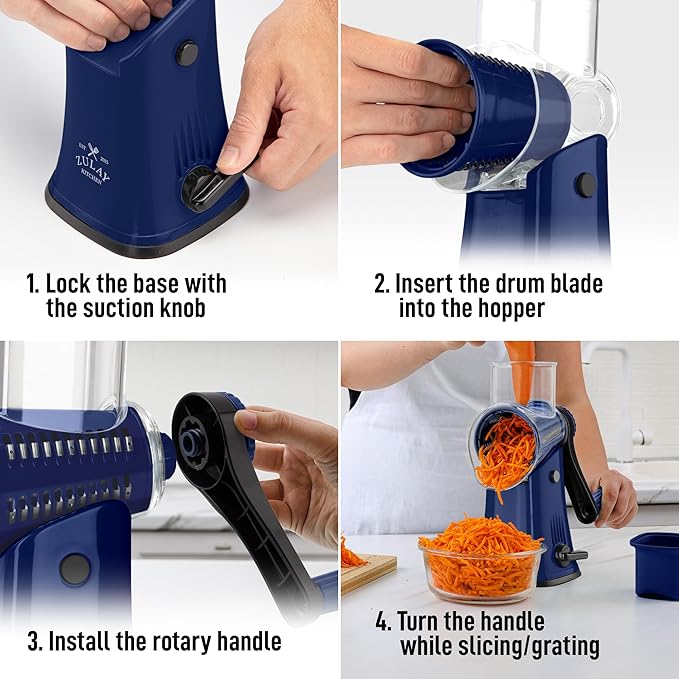 EST 2015
ZULAY
KITCHEN

1. Lock the base with the suction knob

2. Insert the drum blade into the hopper

3. Install the rotary handle

4. Turn the handle while slicing/grating