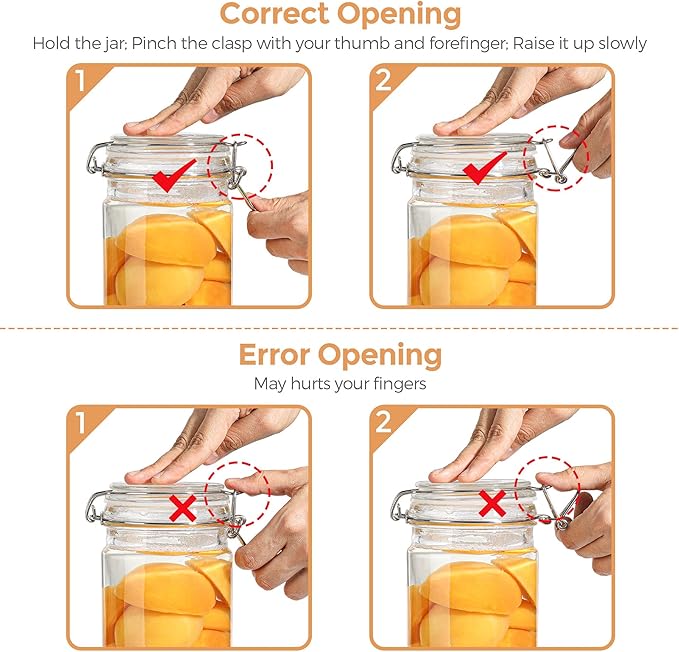 Correct Opening

Hold the jar; Pinch the clasp with your thumb and forefinger; Raise it up slowly

1

2

Error Opening

May hurts your fingers

1

2