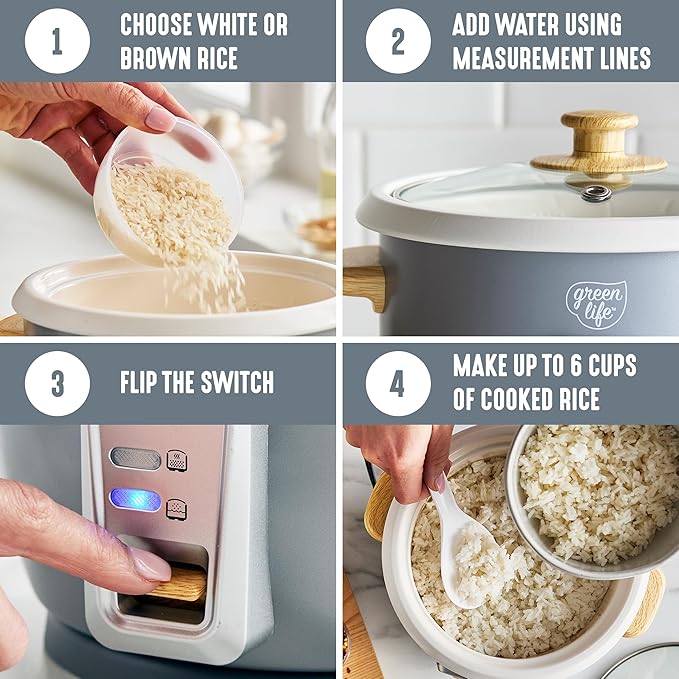 1
CHOOSE WHITE OR BROWN RICE

2
ADD WATER USING MEASUREMENT LINES

green life

3
FLIP THE SWITCH

4
MAKE UP TO 6 CUPS OF COOKED RICE