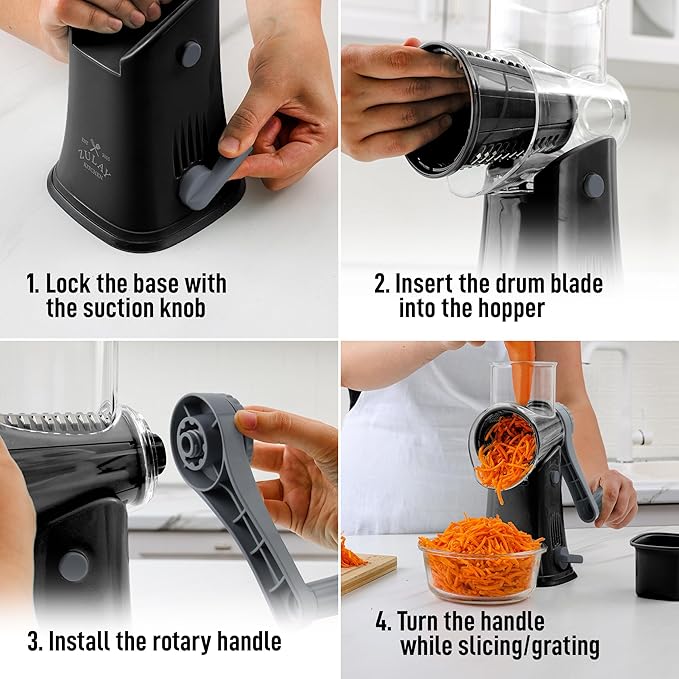 EST 2015
ZULAY
KITCHEN

1. Lock the base with the suction knob

2. Insert the drum blade into the hopper

3. Install the rotary handle

4. Turn the handle while slicing/grating