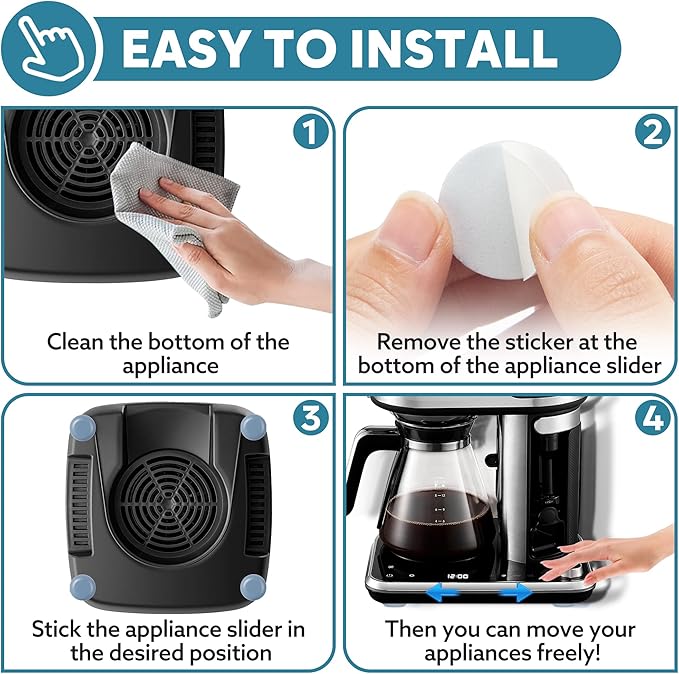 EASY TO INSTALL

1

Clean the bottom of the appliance

2

Remove the sticker at the bottom of the appliance slider

3

Stick the appliance slider in the desired position

4

12:00

Then you can move your appliances freely!