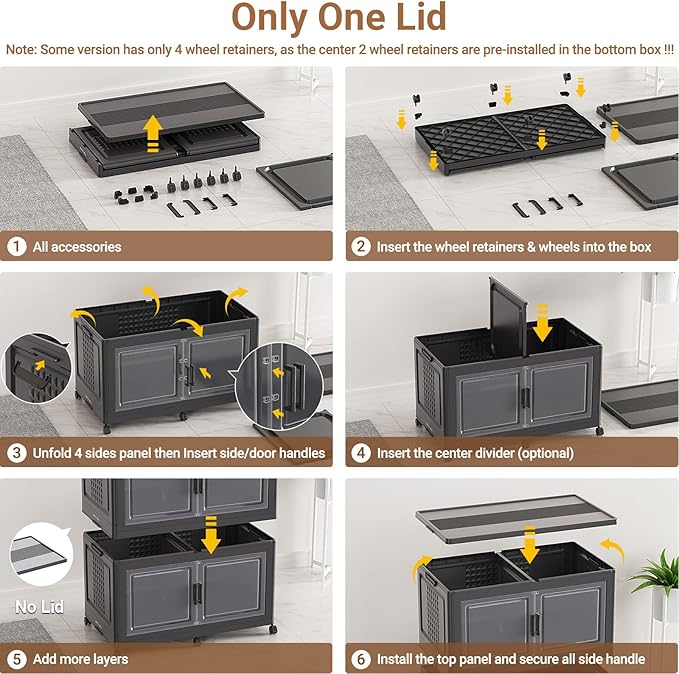 Only One Lid

Note: Some version has only 4 wheel retainers, as the center 2 wheel retainers are pre-installed in the bottom box !!!

1 All accessories

2 Insert the wheel retainers & wheels into the box

3 Unfold 4 sides panel then Insert side/door handles

4 Insert the center divider (optional)

No Lid

5 Add more layers

6 Install the top panel and secure all side handle