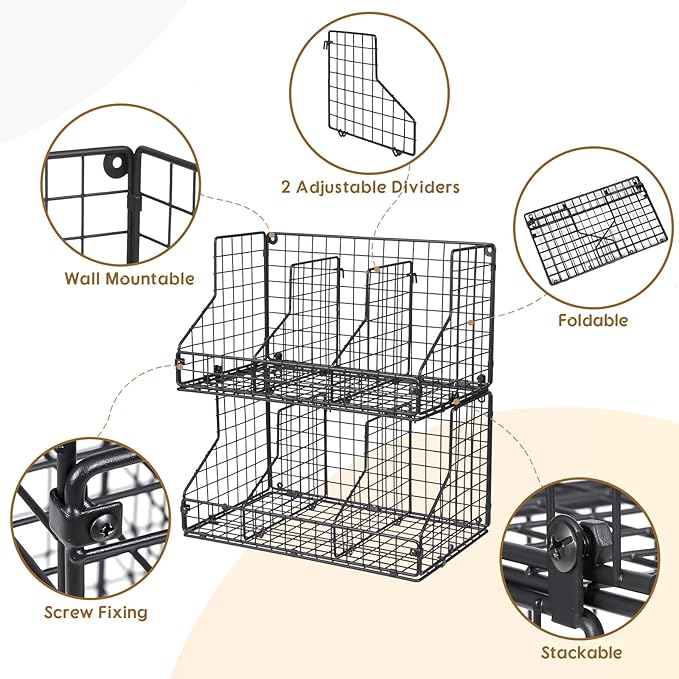 2 Adjustable Dividers

Wall Mountable

Foldable

Screw Fixing

Stackable