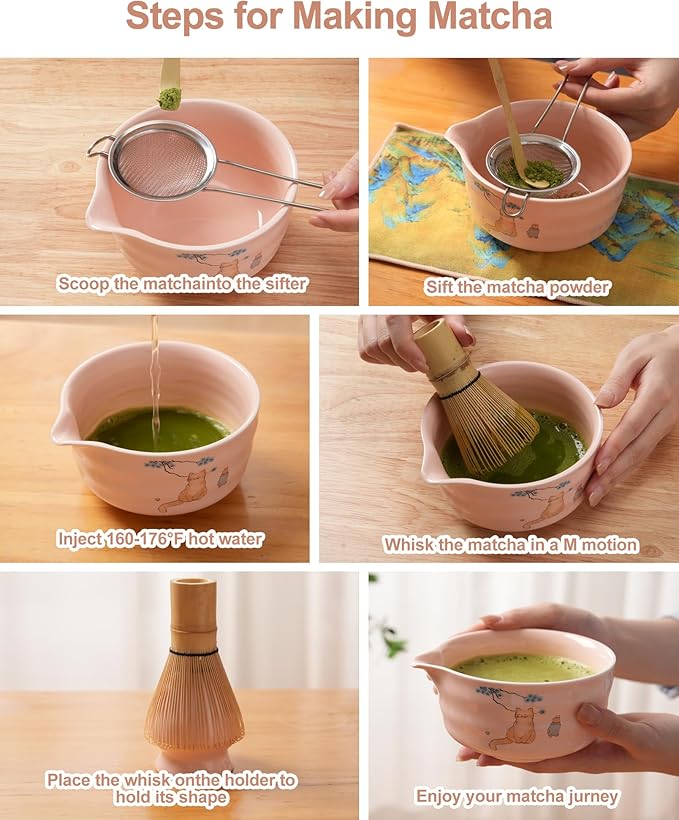 Steps for Making Matcha

Scoop the matchainto the sifter

Sift the matcha powder

Inject 160-176°F hot water

Whisk the matcha in a M motion

Place the whisk onthe holder to hold its shape

Enjoy your matcha jurney