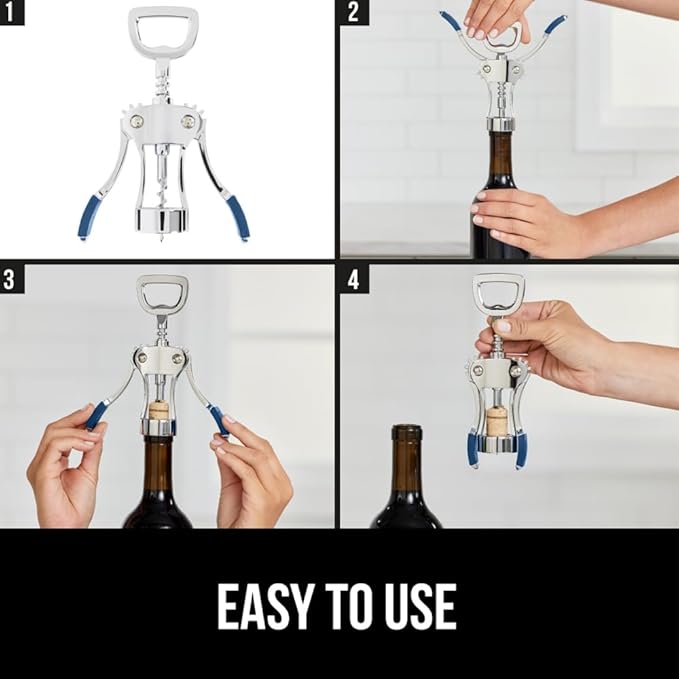 1

2

3

4

EASY TO USE