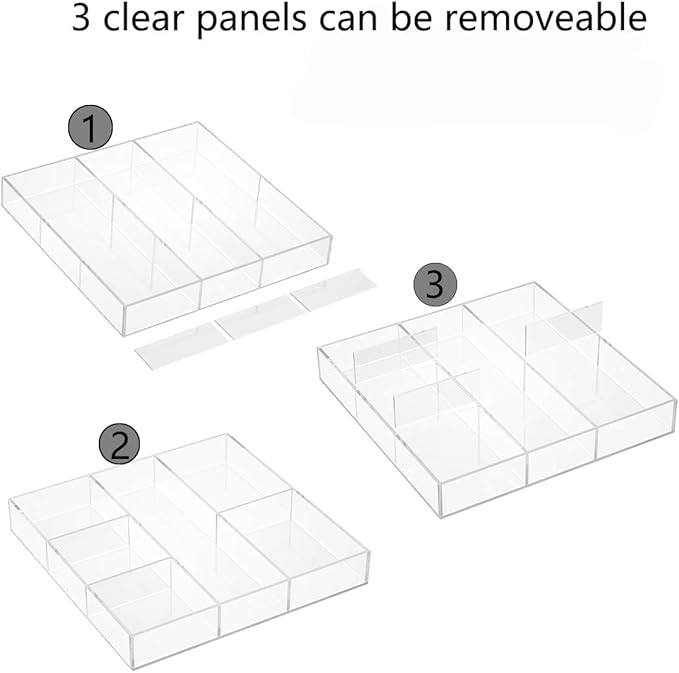 3 clear panels can be removeable

1

3

2