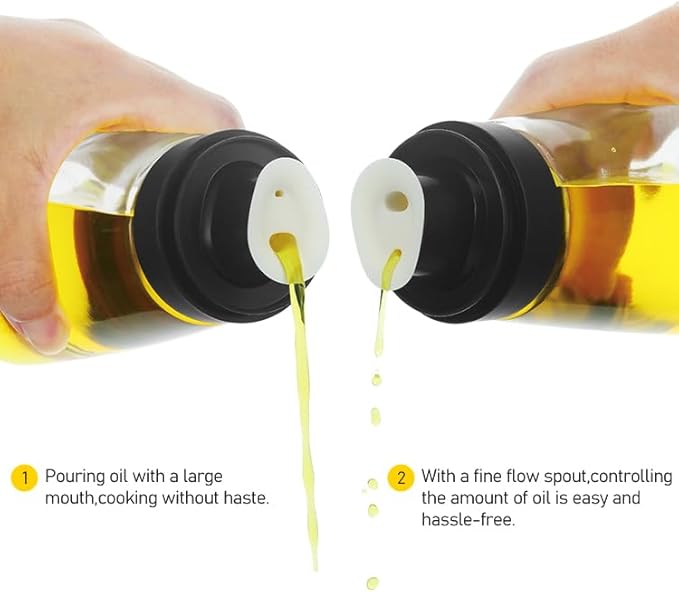 1 Pouring oil with a large mouth,cooking without haste.

2 With a fine flow spout,controlling the amount of oil is easy and hassle-free.