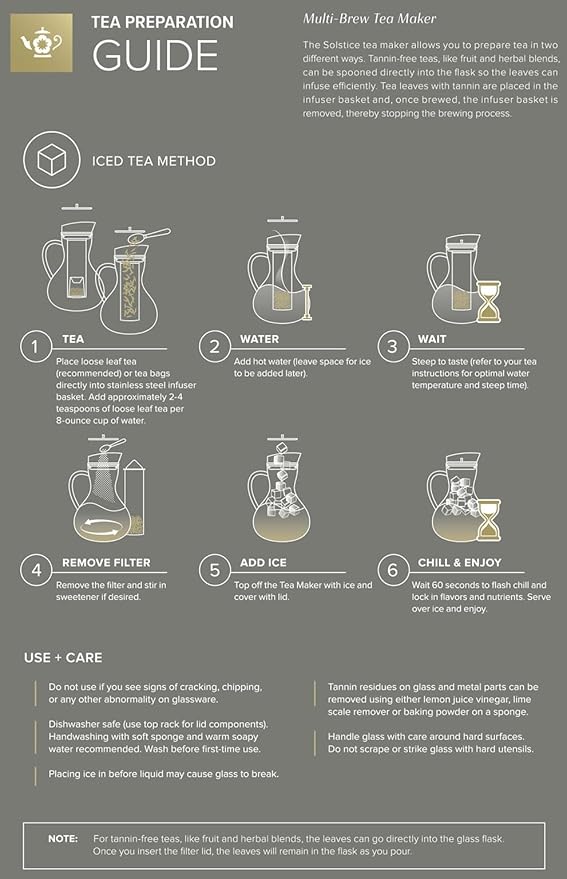 TEA PREPARATION
GUIDE

Multi-Brew Tea Maker

The Solstice tea maker allows you to prepare tea in two different ways. Tannin-free teas, like fruit and herbal blends, can be spooned directly into the flask so the leaves can infuse efficiently. Tea leaves with tannin are placed in the infuser basket and, once brewed, the infuser basket is removed, thereby stopping the brewing process.

ICED TEA METHOD

1 TEA
Place loose leaf tea (recommended) or tea bags directly into stainless steel infuser basket. Add approximately 2-4 teaspoons of loose leaf tea per 8-ounce cup of water.

2 WATER
Add hot water (leave space for ice to be added later).

3 WAIT
Steep to taste (refer to your tea instructions for optimal water temperature and steep time).

4 REMOVE FILTER
Remove the filter and stir in sweetener if desired.

5 ADD ICE
Top off the Tea Maker with ice and cover with lid.

6 CHILL & ENJOY
Wait 60 seconds to flash chill and lock in flavors and nutrients. Serve over ice and enjoy.

USE + CARE

Do not use if you see signs of cracking, chipping, or any other abnormality on glassware.

Dishwasher safe (use top rack for lid components). Handwashing with soft sponge and warm soapy water recommended. Wash before first-time use.

Placing ice in before liquid may cause glass to break.

Tannin residues on glass and metal parts can be removed using either lemon juice vinegar, lime scale remover or baking powder on a sponge.

Handle glass with care around hard surfaces. Do not scrape or strike glass with hard utensils.

NOTE: For tannin-free teas, like fruit and herbal blends, the leaves can go directly into the glass flask. Once you insert the filter lid, the leaves will remain in the flask as you pour.