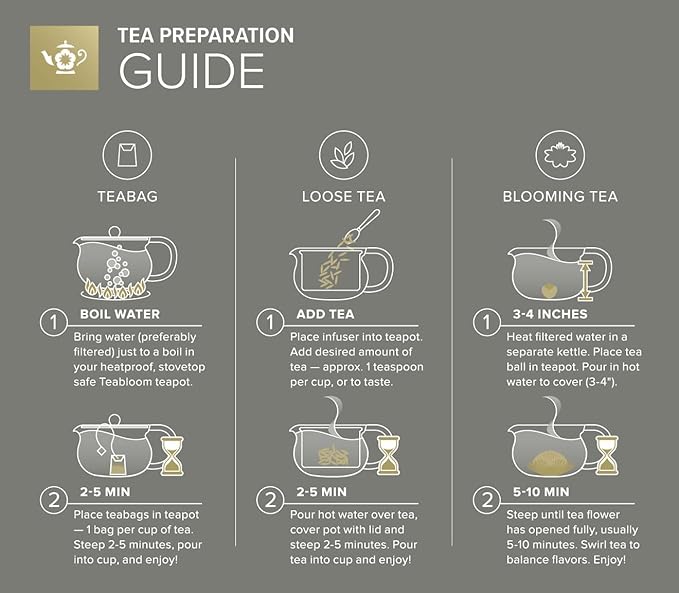 TEA PREPARATION
GUIDE

TEABAG

1 BOIL WATER
Bring water (preferably filtered) just to a boil in your heatproof, stovetop safe Teabloom teapot.

2 2-5 MIN
Place teabags in teapot — 1 bag per cup of tea. Steep 2-5 minutes, pour into cup, and enjoy!

LOOSE TEA

1 ADD TEA
Place infuser into teapot. Add desired amount of tea — approx. 1 teaspoon per cup, or to taste.

2 2-5 MIN
Pour hot water over tea, cover pot with lid and steep 2-5 minutes. Pour tea into cup and enjoy!

BLOOMING TEA

1 3-4 INCHES
Heat filtered water in a separate kettle. Place tea ball in teapot. Pour in hot water to cover (3-4").

2 5-10 MIN
Steep until tea flower has opened fully, usually 5-10 minutes. Swirl tea to balance flavors. Enjoy!