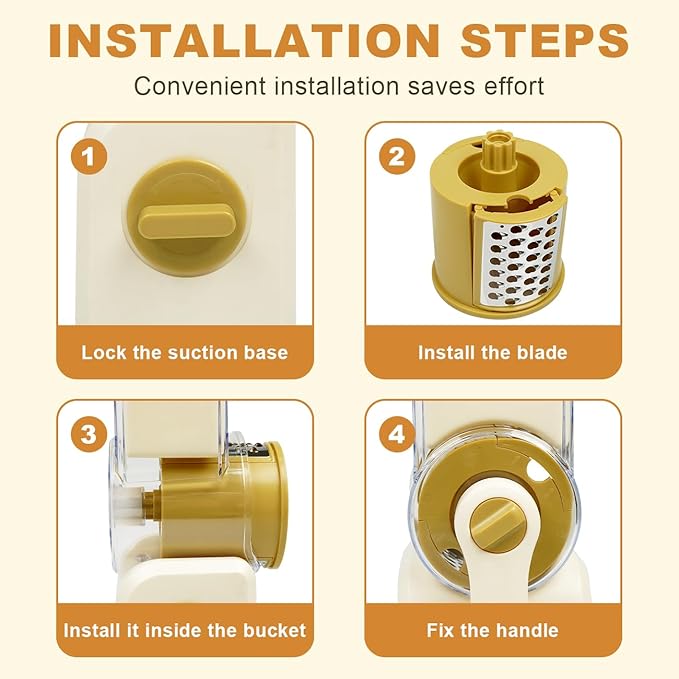 INSTALLATION STEPS

Convenient installation saves effort

1

Lock the suction base

2

Install the blade

3

Install it inside the bucket

4

Fix the handle