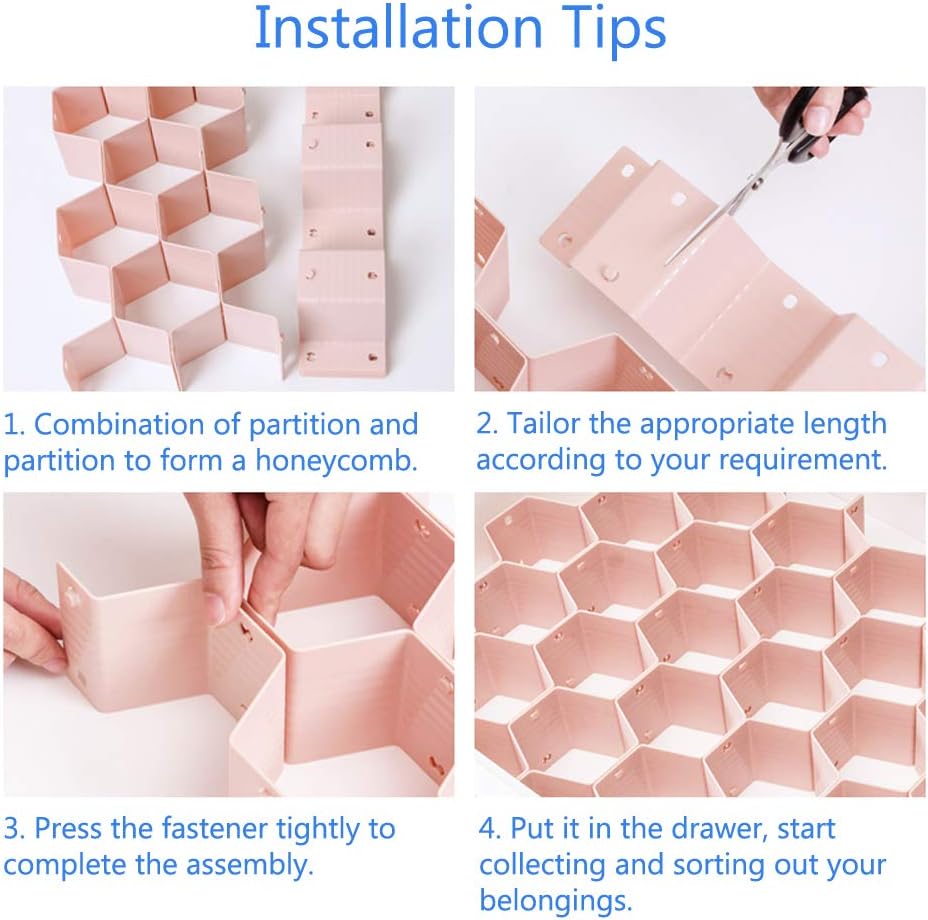 Installation Tips

1. Combination of partition and partition to form a honeycomb.

2. Tailor the appropriate length according to your requirement.

3. Press the fastener tightly to complete the assembly.

4. Put it in the drawer, start collecting and sorting out your belongings.