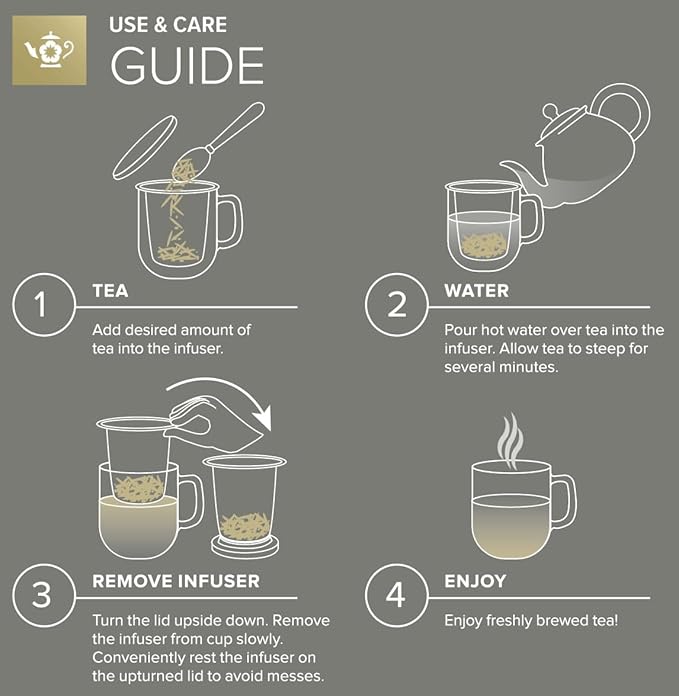 USE & CARE
GUIDE

1
TEA
Add desired amount of tea into the infuser.

2
WATER
Pour hot water over tea into the infuser. Allow tea to steep for several minutes.

3
REMOVE INFUSER
Turn the lid upside down. Remove the infuser from cup slowly. Conveniently rest the infuser on the upturned lid to avoid messes.

4
ENJOY
Enjoy freshly brewed tea!