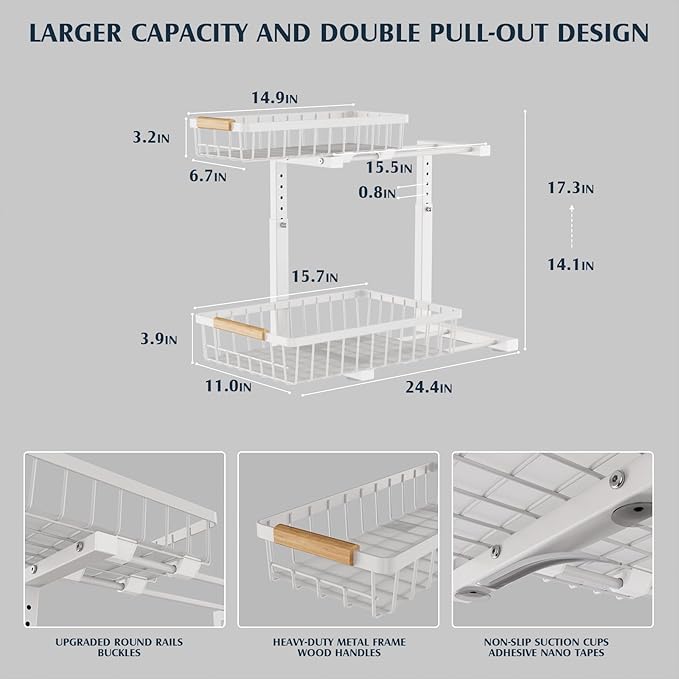 LARGER CAPACITY AND DOUBLE PULL-OUT DESIGN

14.9IN
3.2IN
6.7IN
15.5IN
0.8IN
17.3IN
14.1IN
15.7IN
3.9IN
11.0IN
24.4IN

UPGRADED ROUND RAILS
BUCKLES

HEAVY-DUTY METAL FRAME
WOOD HANDLES

NON-SLIP SUCTION CUPS
ADHESIVE NANO TAPES