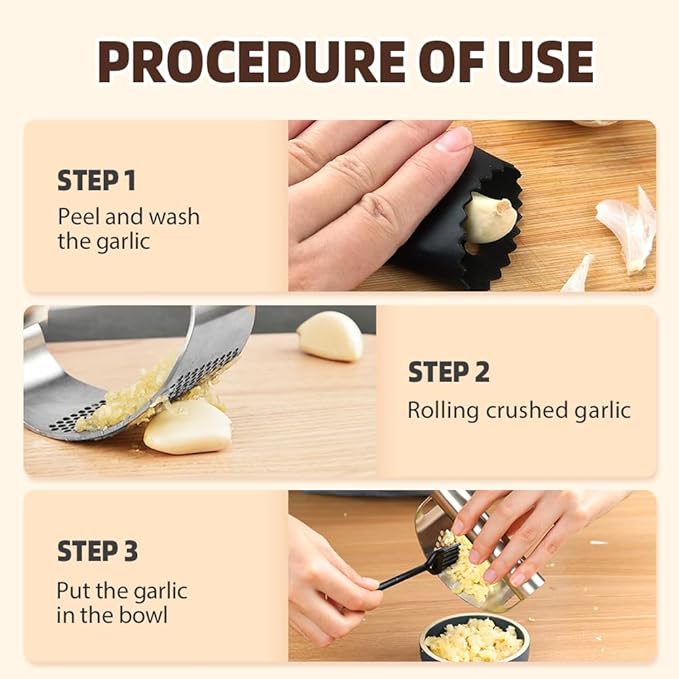 PROCEDURE OF USE

STEP 1
Peel and wash the garlic

STEP 2
Rolling crushed garlic

STEP 3
Put the garlic in the bowl